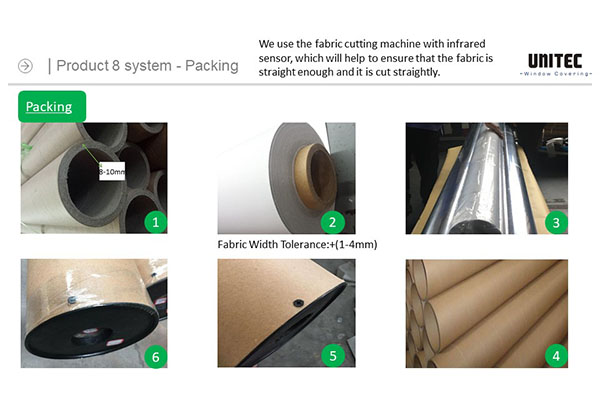 | Product 8 system - Packing

We use the fabric cutting machine with infrared sensor, which will help to ensure that the fabric is straight enough and it is cut straightly.

UNITEC
-Window Covering-

Packing

8-10mm

1

2

3

Fabric Width Tolerance:+(1-4mm)

6

5

4