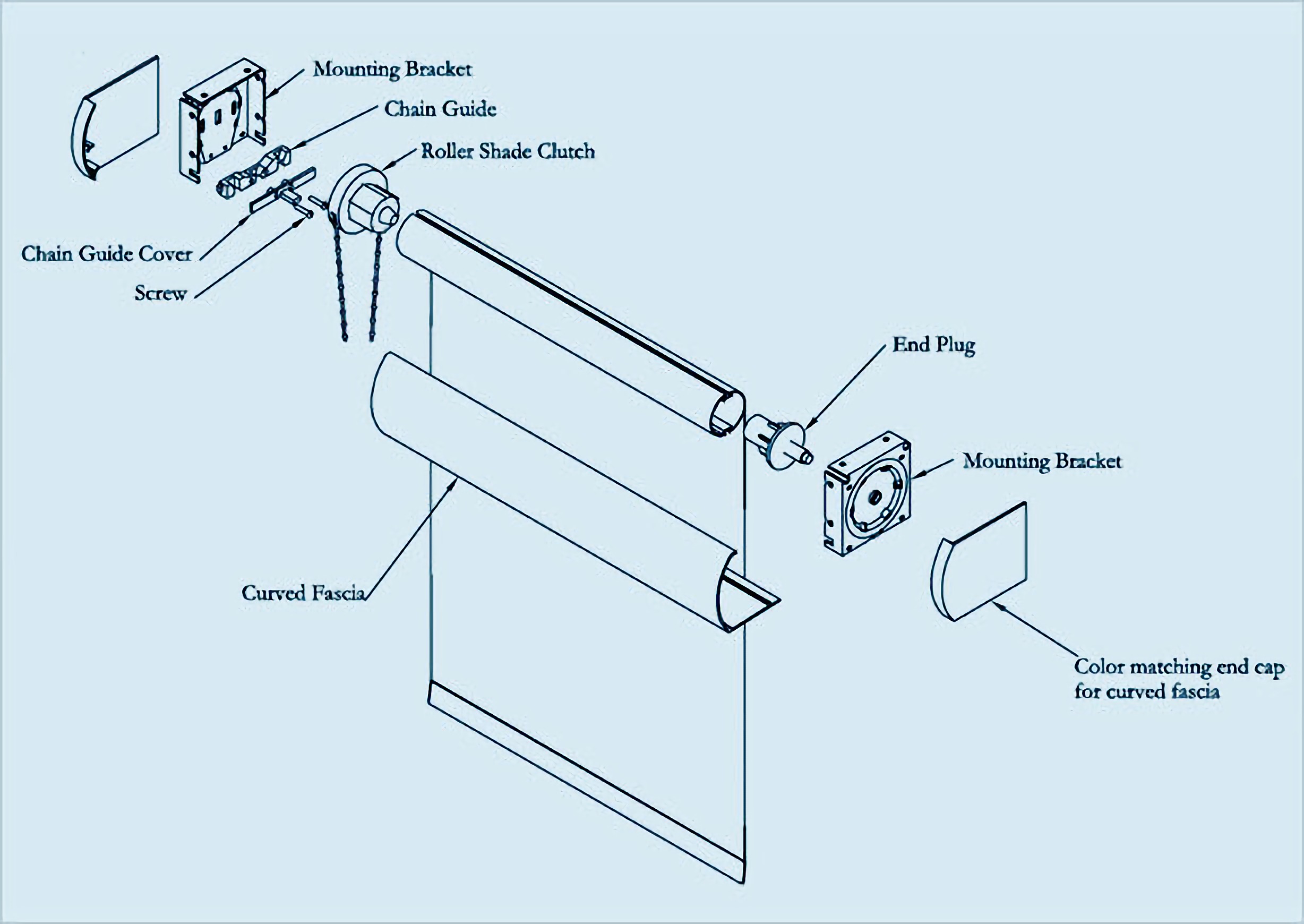 Mounting Bracket

Chain Guide

Roller Shade Clutch

Chain Guide Cover

Screw

End Plug

Mounting Bracket

Curved Fascia

Color matching end cap for curved fascia